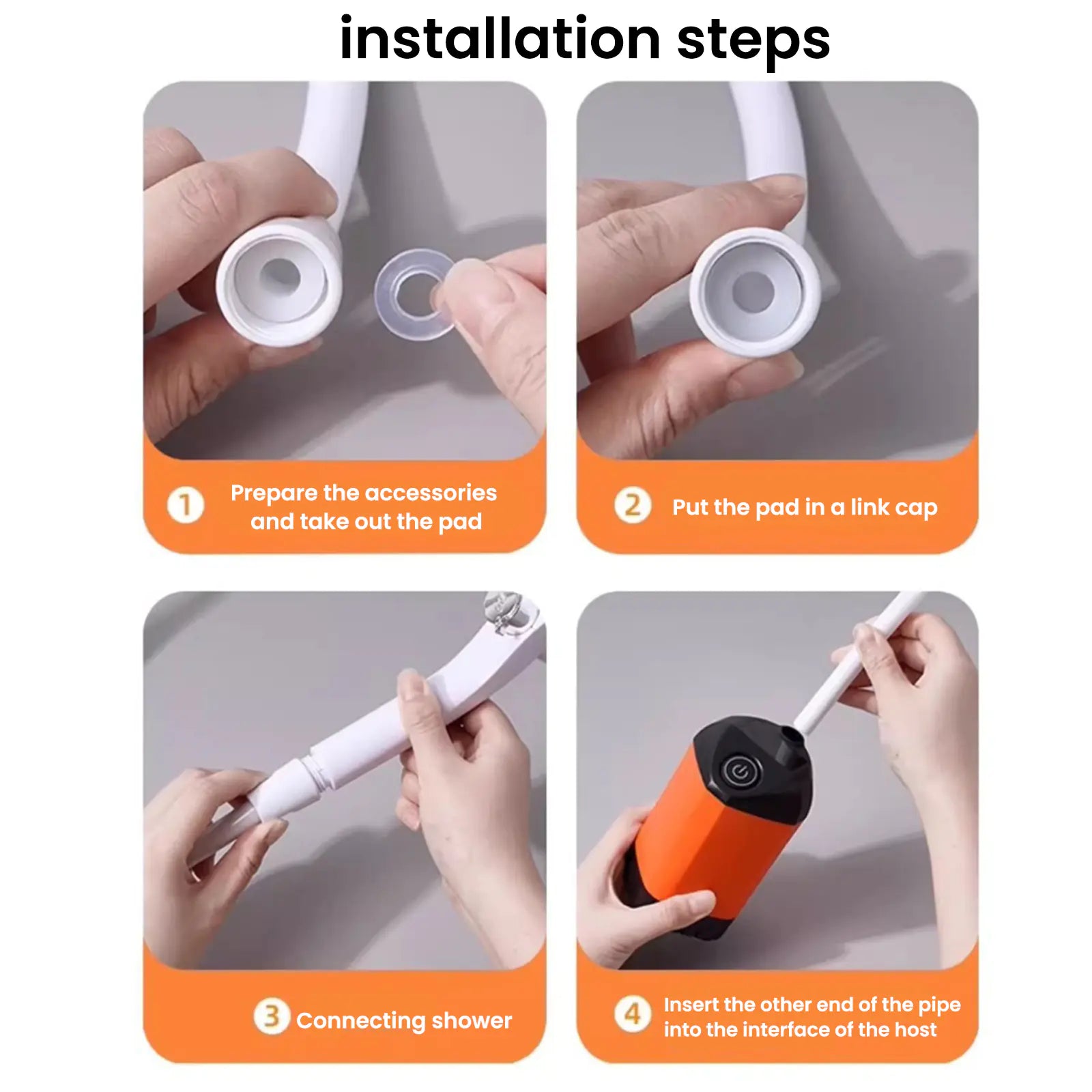 installation steps

1 Prepare the accessories and take out the pad

2 Put the pad in a link cap

3 Connecting shower

4 Insert the other end of the pipe into the interface of the host